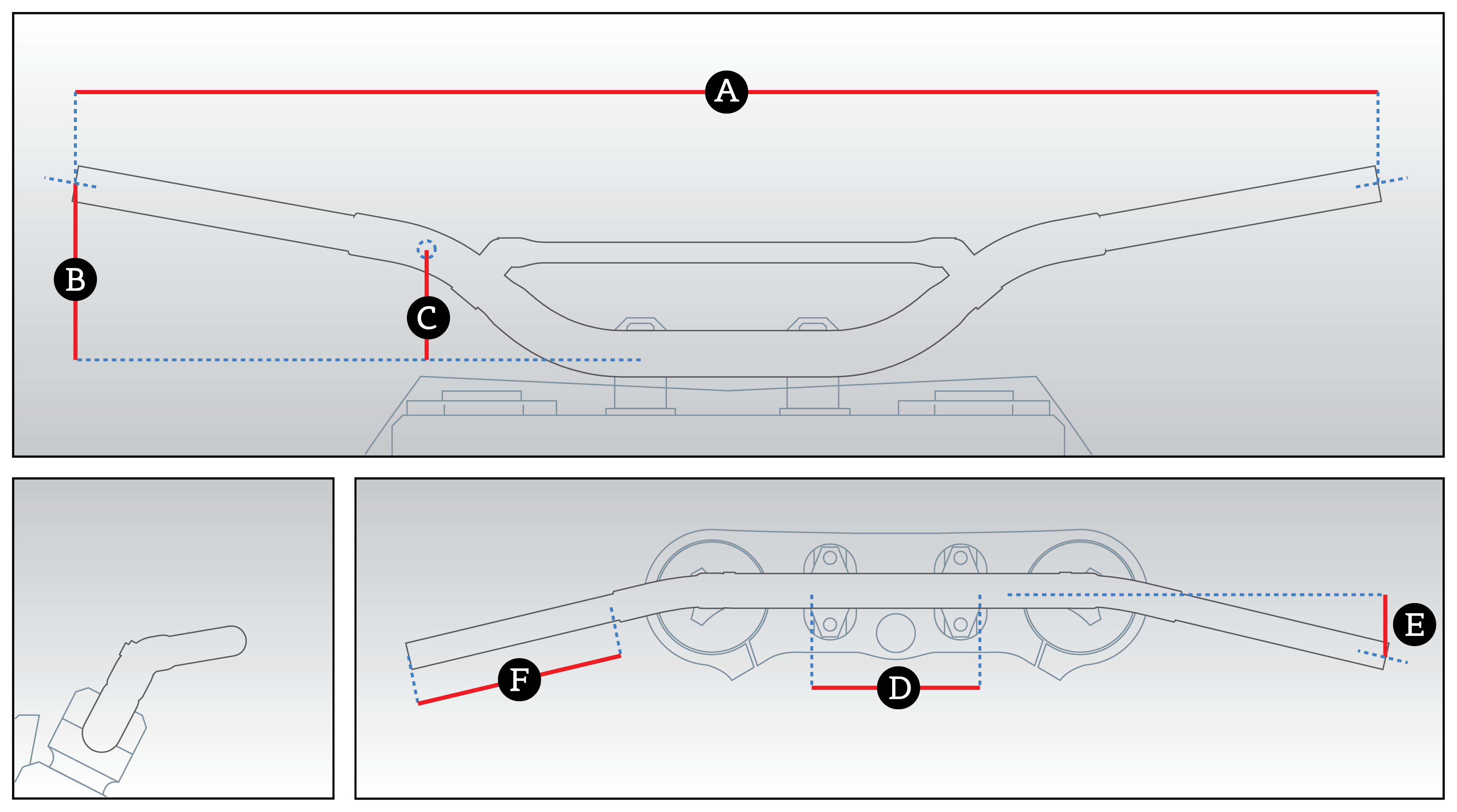 A
B
C
F
D
E