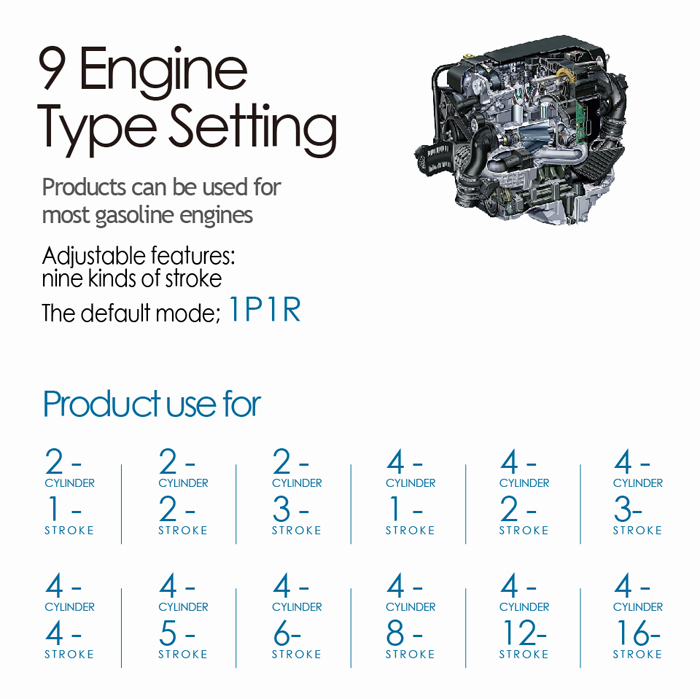 9 Engine Type Setting

Products can be used for most gasoline engines

Adjustable features: nine kinds of stroke

The default mode; 1P1R

Product use for

2 - CYLINDER 1 - STROKE

2 - CYLINDER 2 - STROKE

2 - CYLINDER 3 - STROKE

4 - CYLINDER 1 - STROKE

4 - CYLINDER 2 - STROKE

4 - CYLINDER 3- STROKE

4 - CYLINDER 4 - STROKE

4 - CYLINDER 5 - STROKE

4 - CYLINDER 6- STROKE

4 - CYLINDER 8 - STROKE

4 - CYLINDER 12- STROKE

4 - CYLINDER 16- STROKE